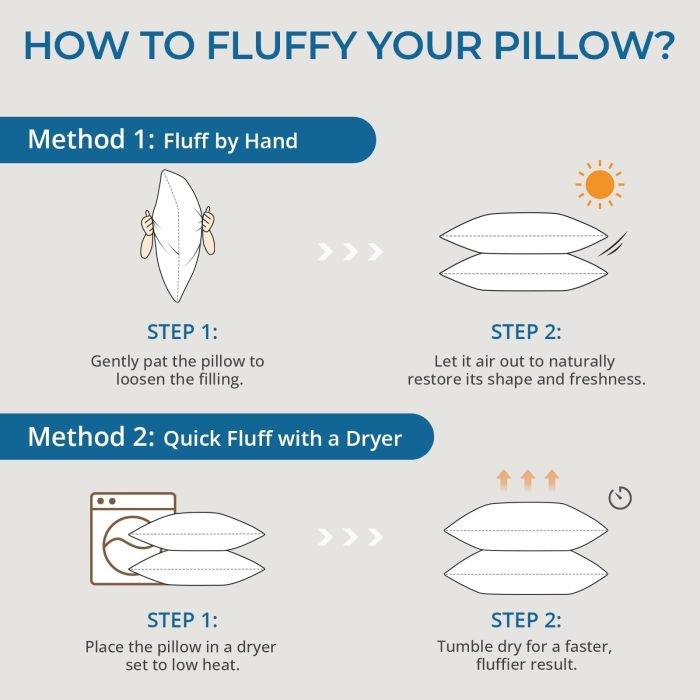 HOW TO FLUFFY YOUR PILLOW?

Method 1: Fluff by Hand

STEP 1:
Gently pat the pillow to loosen the filling.

STEP 2:
Let it air out to naturally restore its shape and freshness.

Method 2: Quick Fluff with a Dryer

STEP 1:
Place the pillow in a dryer set to low heat.

STEP 2:
Tumble dry for a faster, fluffier result.